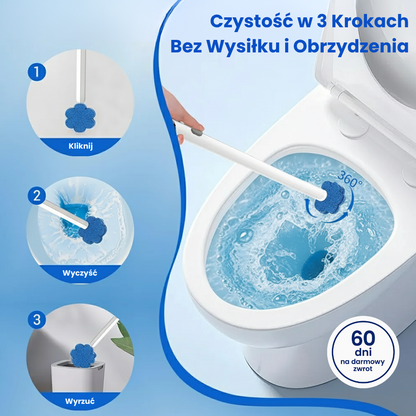 Czystość w 3 Krokach
Bez Wysiłku i Obrzydzenia

1
Kliknij

2
Wyczyść

3
Wyrzuć

360°

60
dni
na darmowy
zwrot