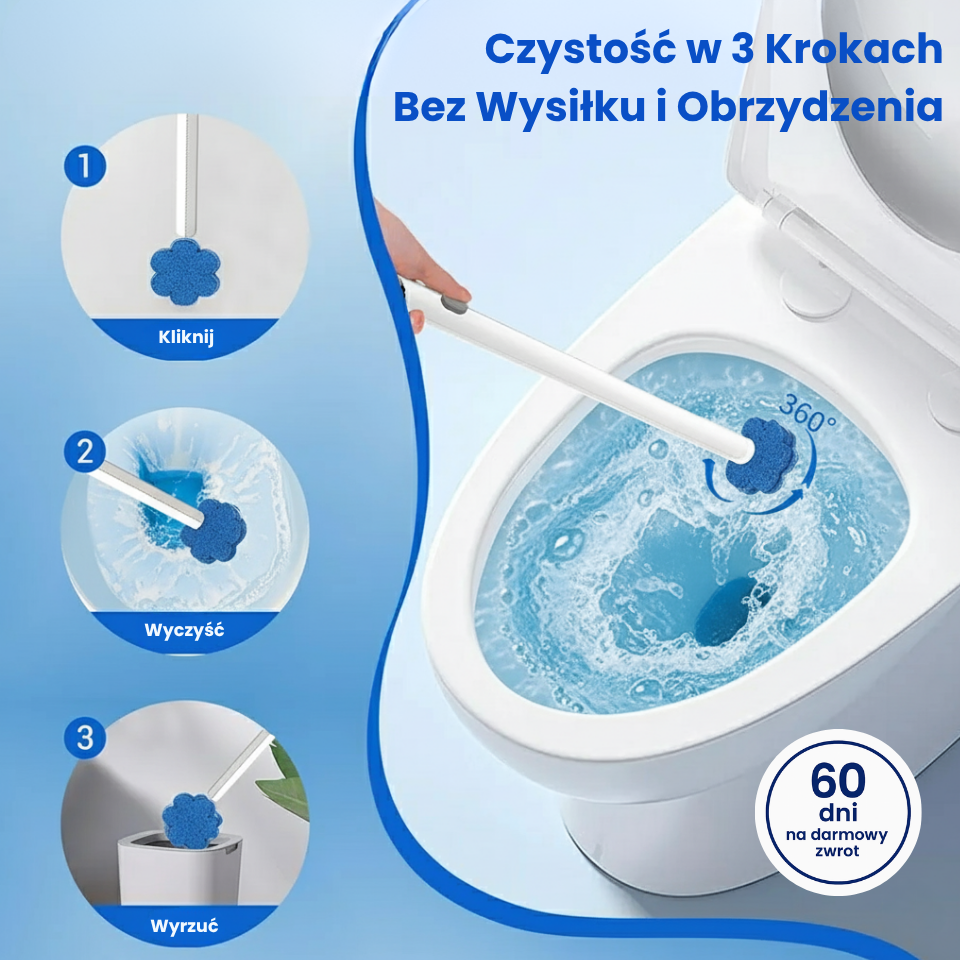 Czystość w 3 Krokach
Bez Wysiłku i Obrzydzenia

1
Kliknij

2
Wyczyść

3
Wyrzuć

360°

60
dni
na darmowy zwrot